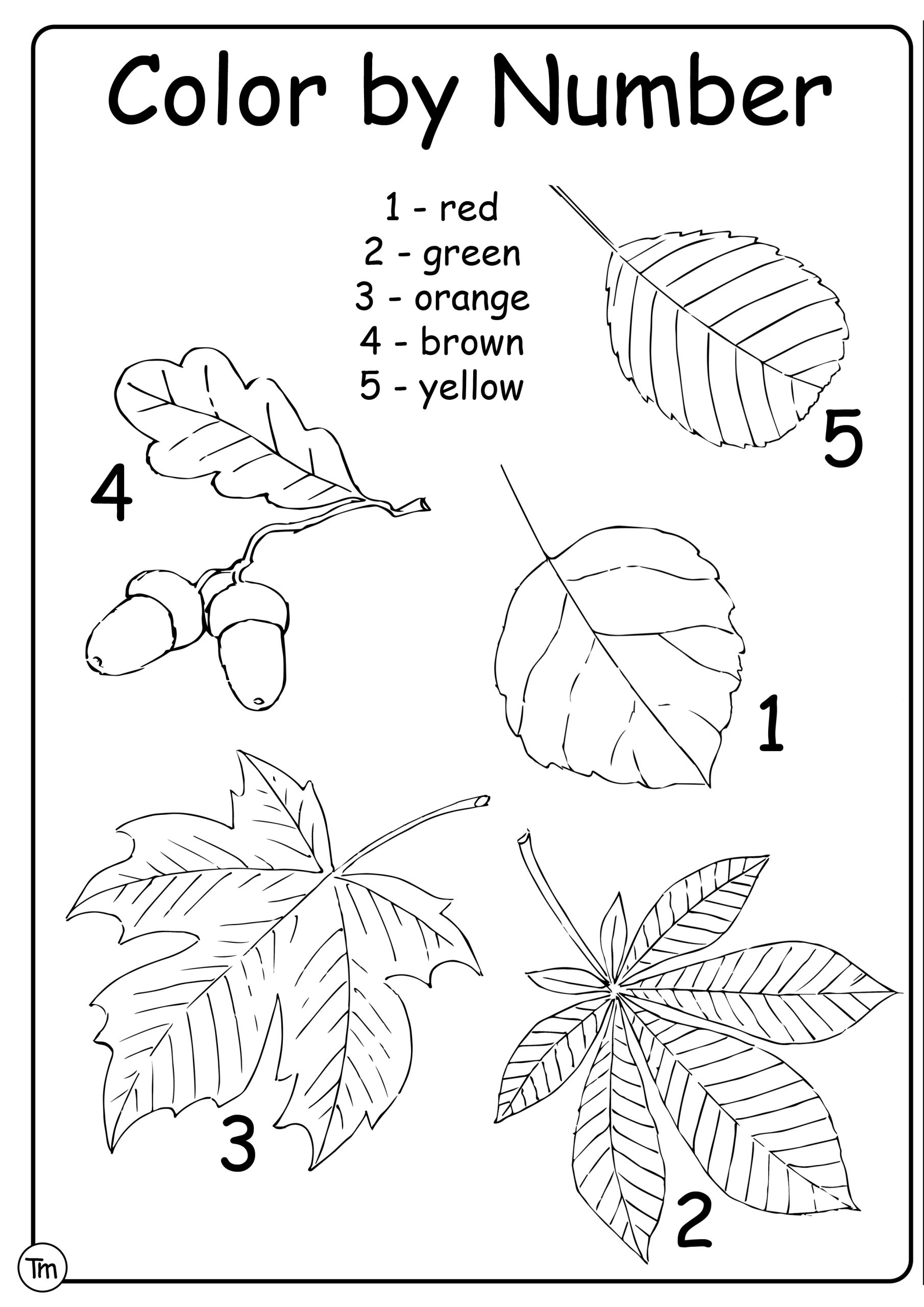 Color by Number

1 - red
2 - green
3 - orange
4 - brown
5 - yellow

5

4

1

3

2

Tm