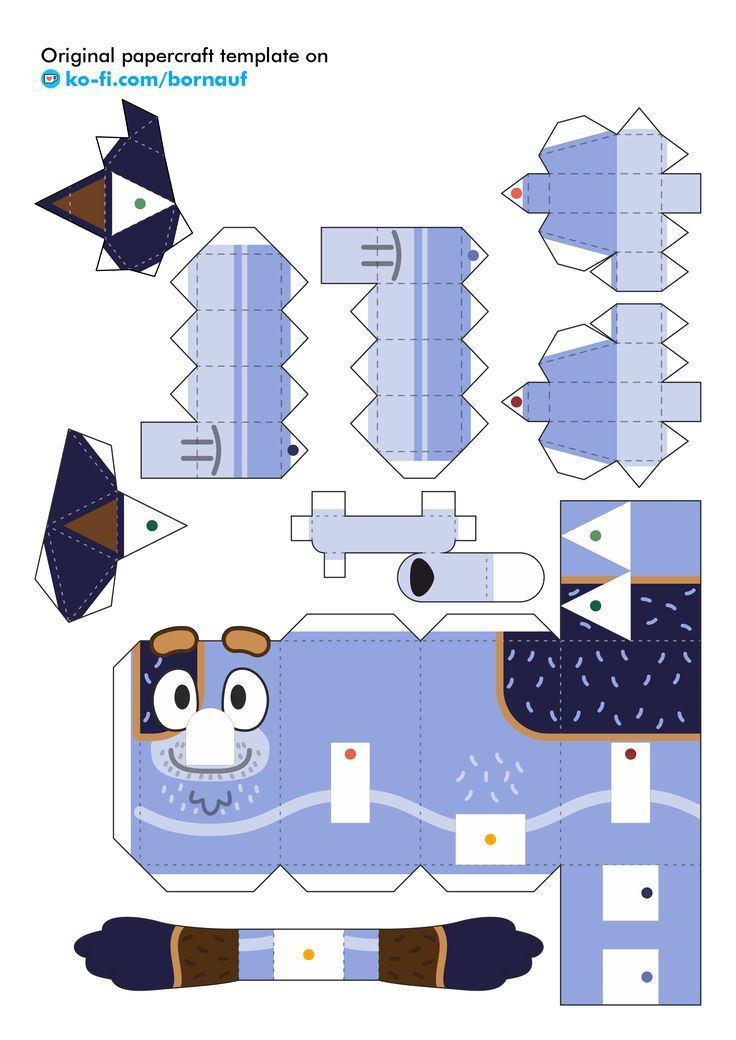 Original papercraft template on
ko-fi.com/bornauf