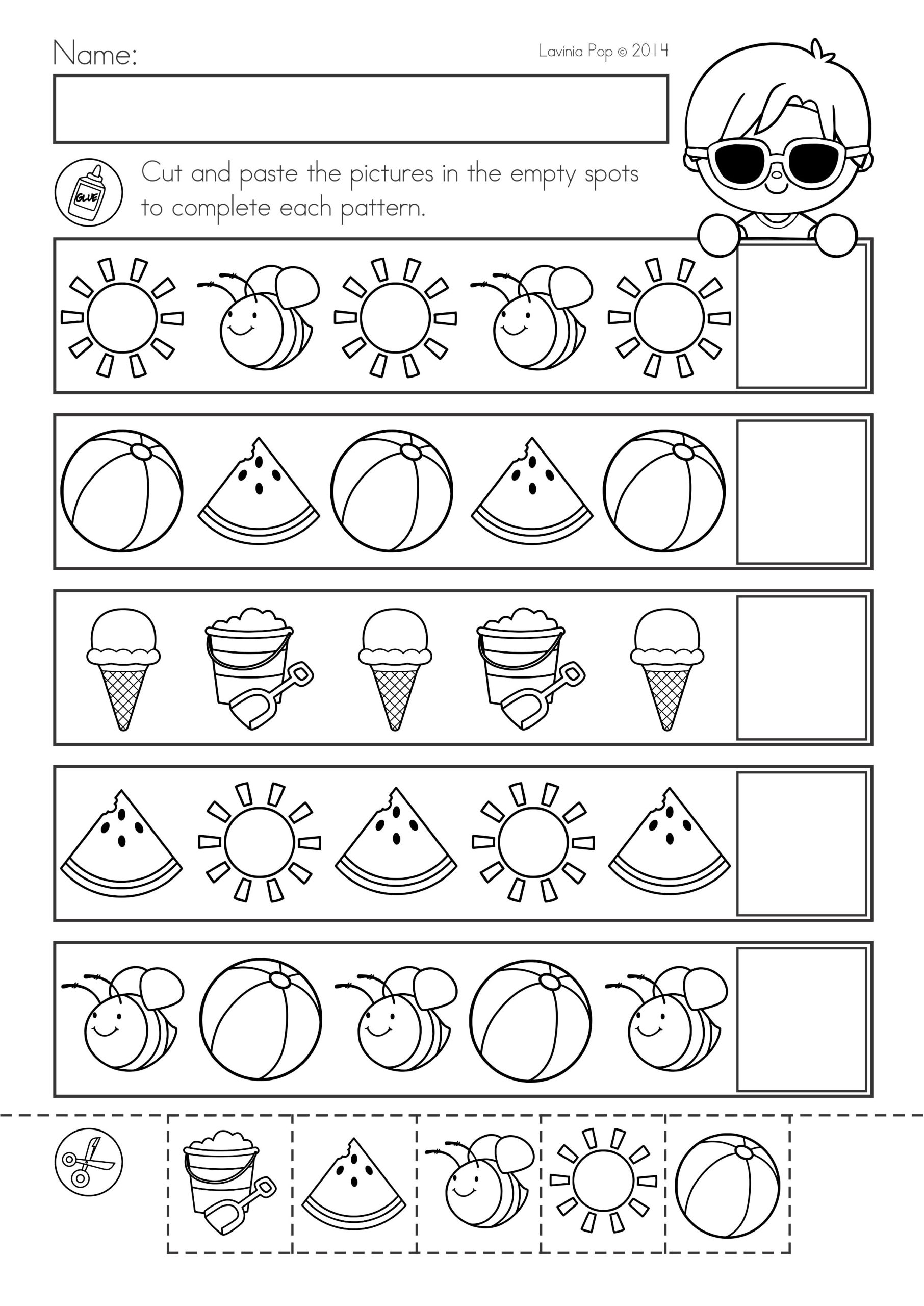 Name:

Lavinia Pop © 2014

GLUE

Cut and paste the pictures in the empty spots to complete each pattern.