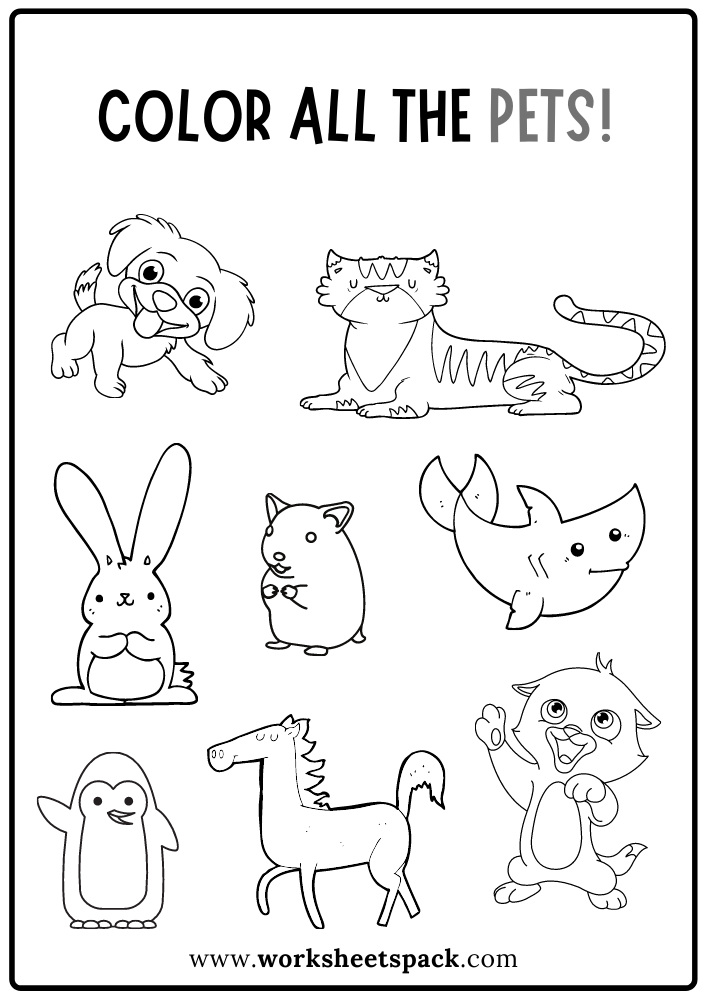 COLOR ALL THE PETS!

www.worksheetspack.com