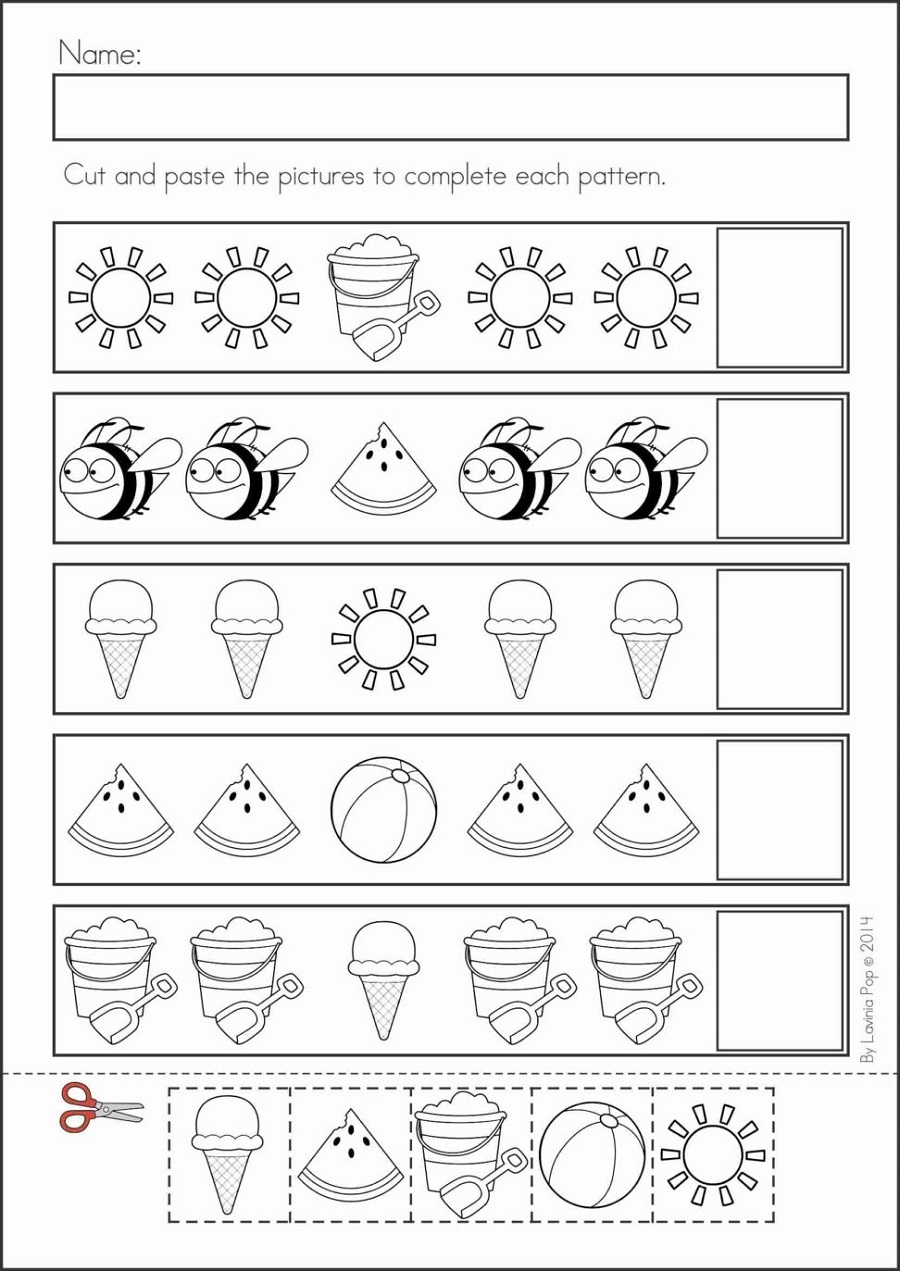 Name:

Cut and paste the pictures to complete each pattern.

By Lavinia Pop © 2014